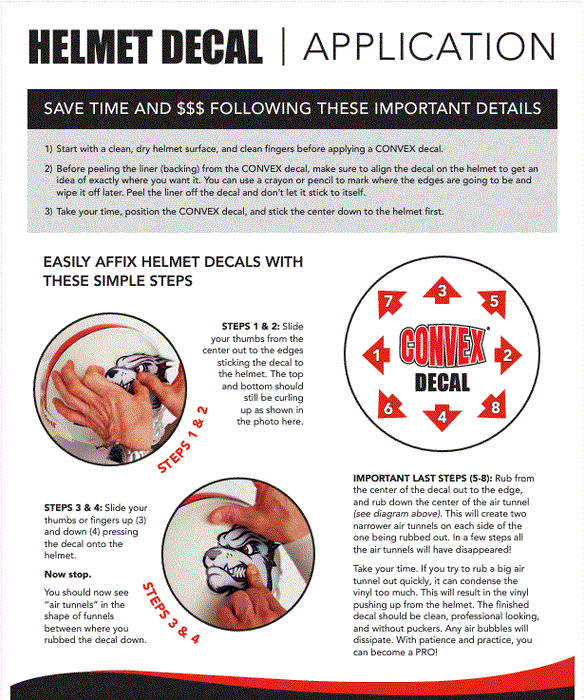 HELMET DECAL | APPLICATION

SAVE TIME AND $$$ FOLLOWING THESE IMPORTANT DETAILS

1) Start with a clean, dry helmet surface, and clean fingers before applying a CONVEX decal.

2) Before peeling the liner (backing) from the CONVEX decal, make sure to align the decal on the helmet to get an idea of exactly where you want it. You can use a crayon or pencil to mark where the edges are going to be and wipe it off later. Peel the liner off the decal and don't let it stick to itself.

3) Take your time, position the CONVEX decal, and stick the center down to the helmet first.

EASILY AFFIX HELMET DECALS WITH THESE SIMPLE STEPS

STEPS 1 & 2: Slide your thumbs from the center out to the edges sticking the decal to the helmet. The top and bottom should still be curling up as shown in the photo here.

STEPS 1 & 2

7 3 5 1 CONVEX DECAL 2 6 4 8

STEPS 3 & 4: Slide your thumbs or fingers up (3) and down (4) pressing the decal onto the helmet.

Now stop.

You should now see "air tunnels" in the shape of funnels between where you rubbed the decal down.

STEPS 3 & 4

IMPORTANT LAST STEPS (5-8): Rub from the center of the decal out to the edge, and rub down the center of the air tunnel (see diagram above). This will create two narrower air tunnels on each side of the one being rubbed out. In a few steps all the air tunnels will have disappeared!

Take your time. If you try to rub a big air tunnel out quickly, it can condense the vinyl too much. This will result in the vinyl pushing up from the helmet. The finished decal should be clean, professional looking, and without puckers. Any air bubbles will dissipate. With patience and practice, you can become a PRO!